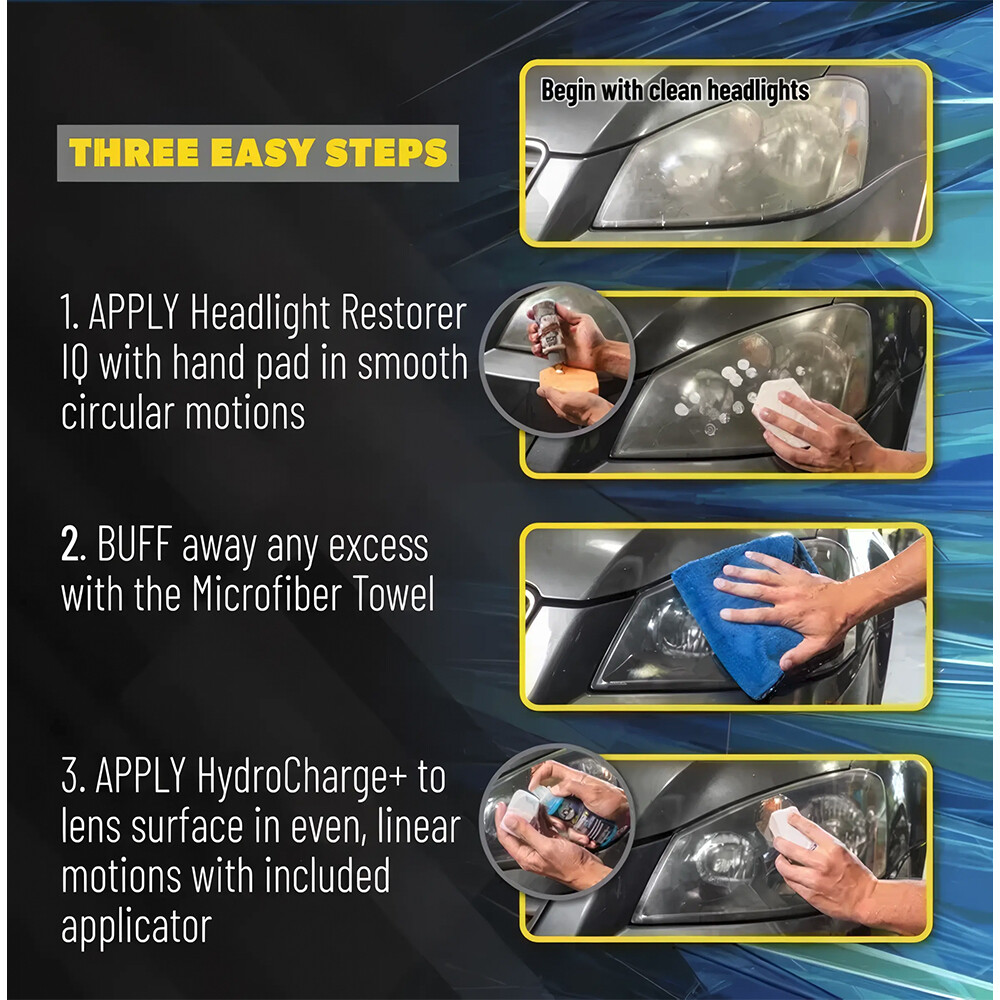 THREE EASY STEPS

Begin with clean headlights

1. APPLY Headlight Restorer IQ with hand pad in smooth circular motions

2. BUFF away any excess with the Microfiber Towel

3. APPLY HydroCharge+ to lens surface in even, linear motions with included applicator