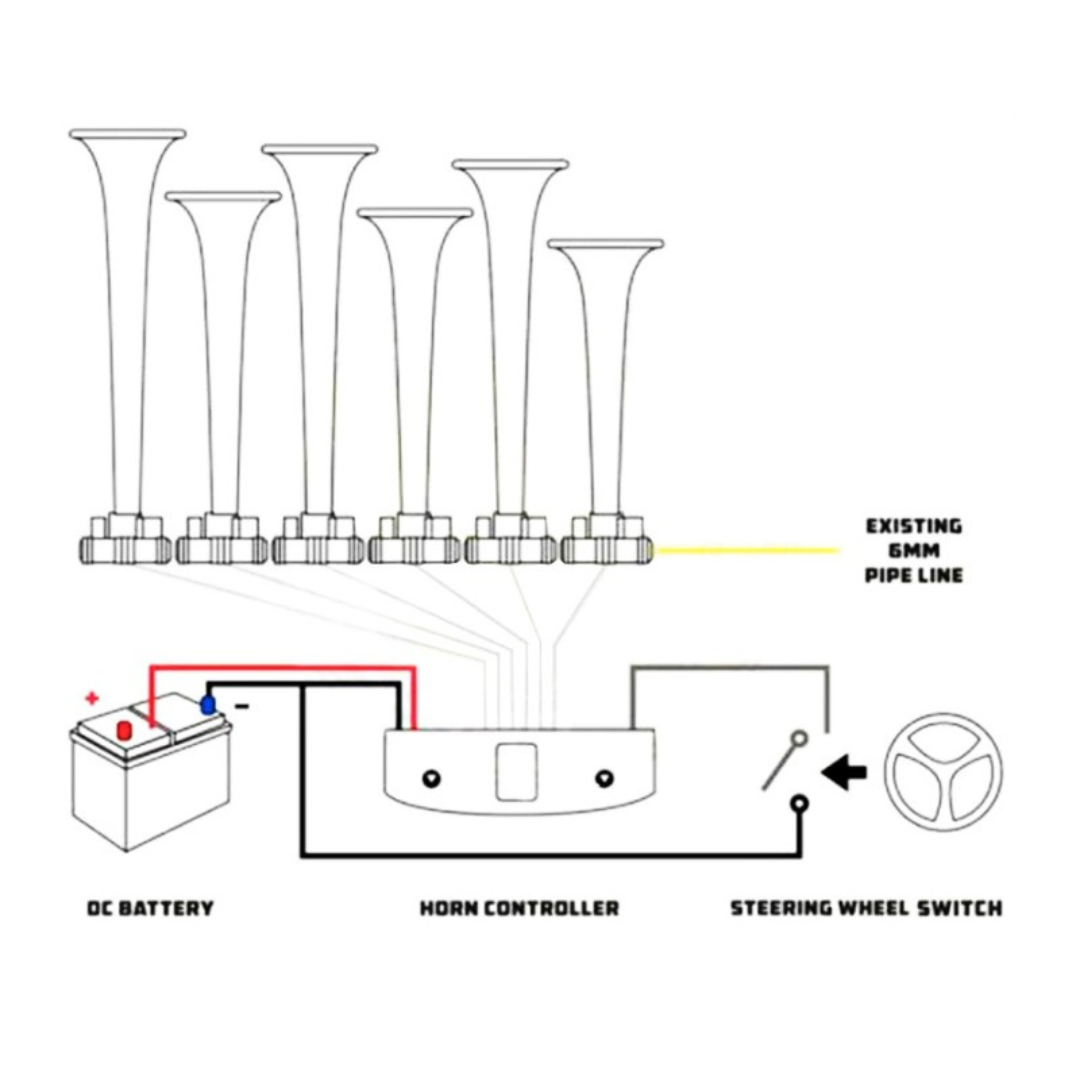 EXISTING
6MM
PIPE LINE

+

-

DC BATTERY

HORN CONTROLLER

STEERING WHEEL SWITCH